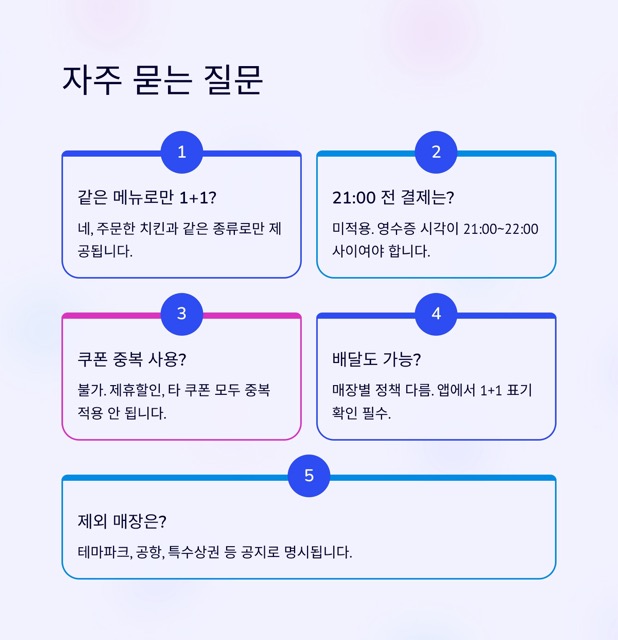 자주 묻는 질문

1

같은 메뉴로만 1+1?

네, 주문한 치킨과 같은 종류로만 제공됩니다.

2

21:00 전 결제는?

미적용. 영수증 시각이 21:00~22:00 사이여야 합니다.

3

쿠폰 중복 사용?

불가. 제휴할인, 타 쿠폰 모두 중복 적용 안 됩니다.

4

배달도 가능?

매장별 정책 다름. 앱에서 1+1 표기 확인 필수.

5

제외 매장은?

테마파크, 공항, 특수상권 등 공지로 명시됩니다.